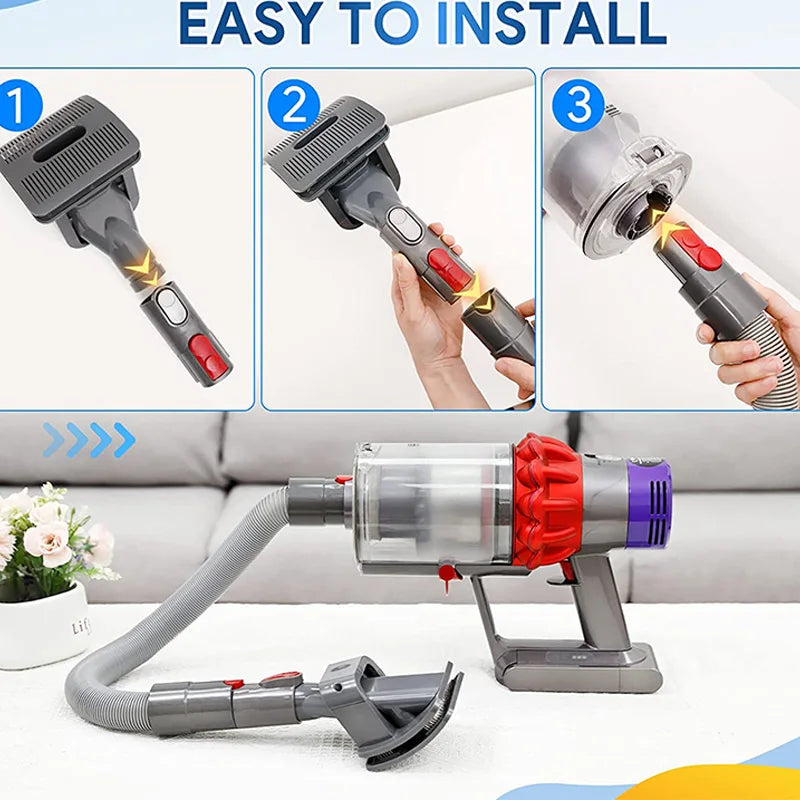 EASY TO INSTALL

1

2

3

Lif